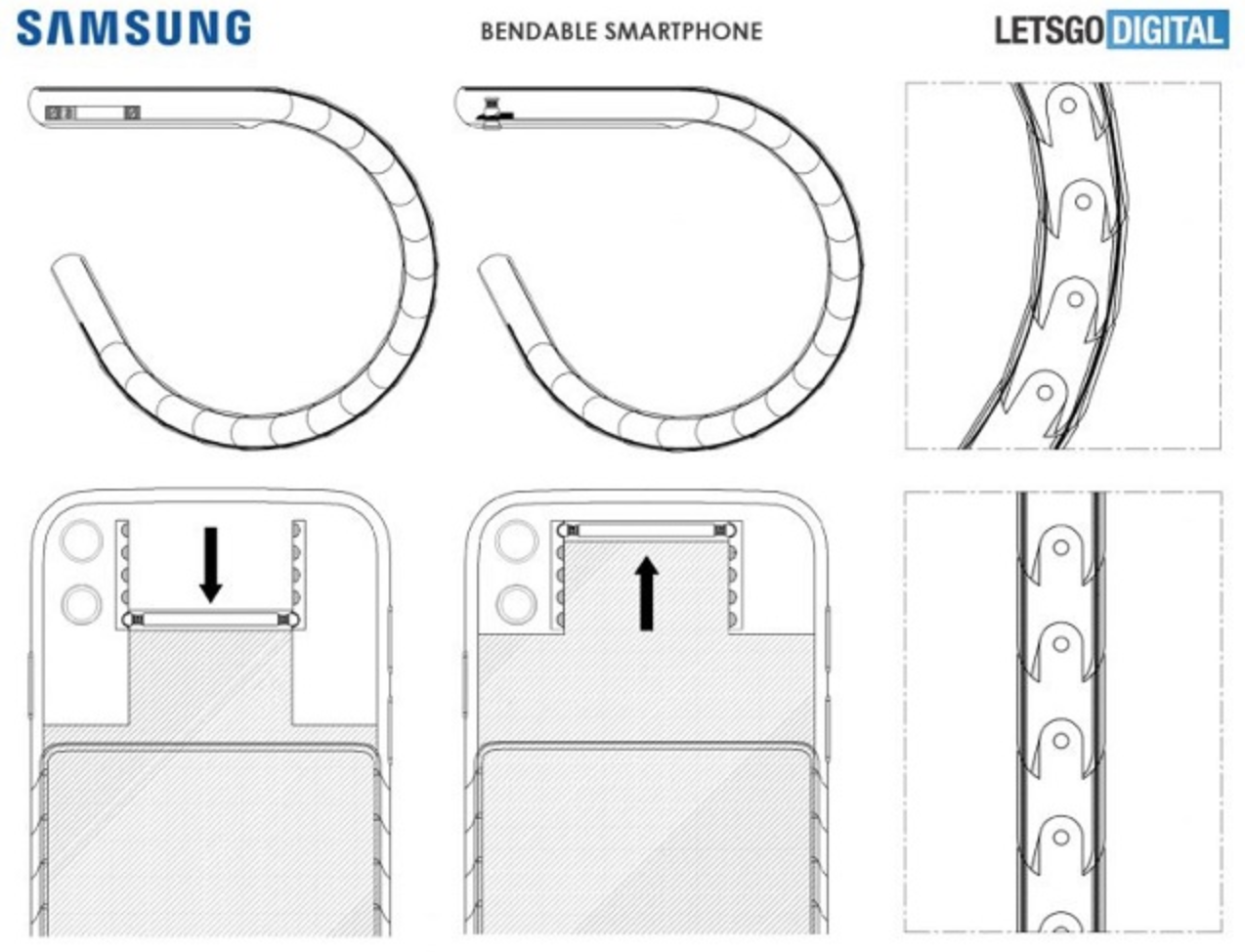 SAMSUNG

BENDABLE SMARTPHONE

LETSGO DIGITAL